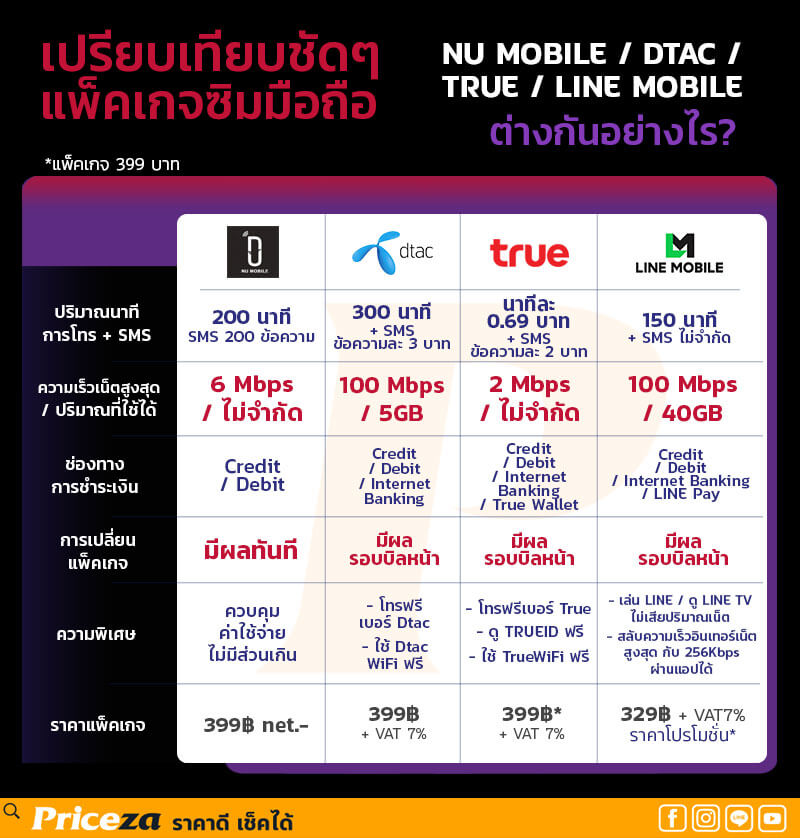 เปรียบเทียบชัดๆ แพ็คเกจซิมมือถือ

NU MOBILE / DTAC / TRUE / LINE MOBILE ต่างกันอย่างไร?

*แพ็คเกจ 399 บาท

| | NU MOBILE | dtac | true | LINE MOBILE |
|---|---|---|---|---|
| ปริมาณนาที การโทร + SMS | 200 นาที SMS 200 ข้อความ | 300 นาที + SMS ข้อความละ 3 บาท | นาทีละ 0.69 บาท + SMS ข้อความละ 2 บาท | 150 นาที + SMS ไม่จำกัด |
| ความเร็วเน็ตสูงสุด / ปริมาณที่ใช้ได้ | 6 Mbps / ไม่จำกัด | 100 Mbps / 5GB | 2 Mbps / ไม่จำกัด | 100 Mbps / 40GB |
| ช่องทาง การชำระเงิน | Credit / Debit | Credit / Debit / Internet Banking | Credit / Debit / Internet Banking / True Wallet | Credit / Debit / Internet Banking / LINE Pay |
| การเปลี่ยน แพ็คเกจ | มีผลทันที | มีผล รอบบิลหน้า | มีผล รอบบิลหน้า | มีผล รอบบิลหน้า |
| ความพิเศษ | ควบคุม ค่าใช้จ่าย ไม่มีส่วนเกิน | - โทรฟรี เบอร์ Dtac - ใช้ Dtac WiFi ฟรี | - โทรฟรีเบอร์ True - ดู TRUEID ฟรี - ใช้ TrueWiFi ฟรี | - เล่น LINE / ดู LINE TV ไม่เสียปริมาณเน็ต - สลับความเร็วอินเทอร์เน็ต สูงสุด กับ 256Kbps ผ่านแอปได้ |
| ราคาแพ็คเกจ | 399฿ net.- | 399฿ + VAT 7% | 399฿* + VAT 7% | 329฿ + VAT7% ราคาโปรโมชั่น* |

Priceza ราคาดี เช็คได้